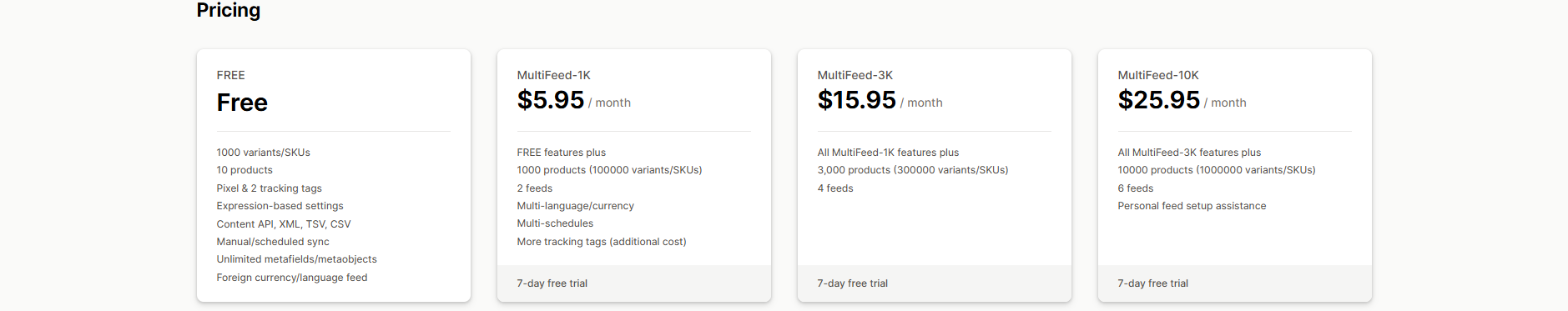 Pricing

FREE
Free

1000 variants/SKUs
10 products
Pixel & 2 tracking tags
Expression-based settings
Content API, XML, TSV, CSV
Manual/scheduled sync
Unlimited metafields/metaobjects
Foreign currency/language feed

MultiFeed-1K
$5.95 / month

FREE features plus
1000 products (100000 variants/SKUs)
2 feeds
Multi-language/currency
Multi-schedules
More tracking tags (additional cost)

7-day free trial

MultiFeed-3K
$15.95 / month

All MultiFeed-1K features plus
3,000 products (300000 variants/SKUs)
4 feeds

7-day free trial

MultiFeed-10K
$25.95 / month

All MultiFeed-3K features plus
10000 products (1000000 variants/SKUs)
6 feeds
Personal feed setup assistance

7-day free trial